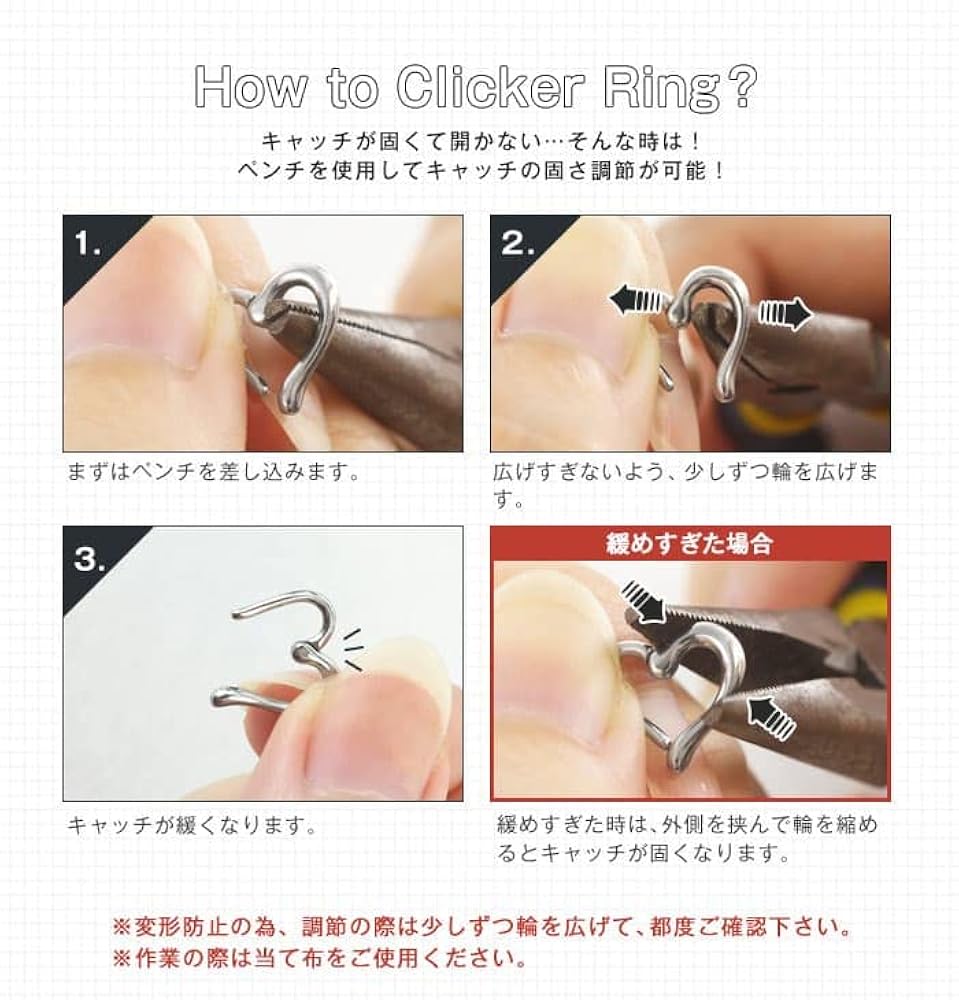 How to Clicker Ring?

キャッチが固くて開かない…そんな時は！
ペンチを使用してキャッチの固さ調節が可能！

1.

まずはペンチを差し込みます。

2.

広げすぎないよう、少しずつ輪を広げます。

3.

キャッチが緩くなります。

緩めすぎた場合

緩めすぎた時は、外側を挟んで輪を縮めるとキャッチが固くなります。

※変形防止の為、調節の際は少しずつ輪を広げて、都度ご確認下さい。
※作業の際は当て布をご使用ください。